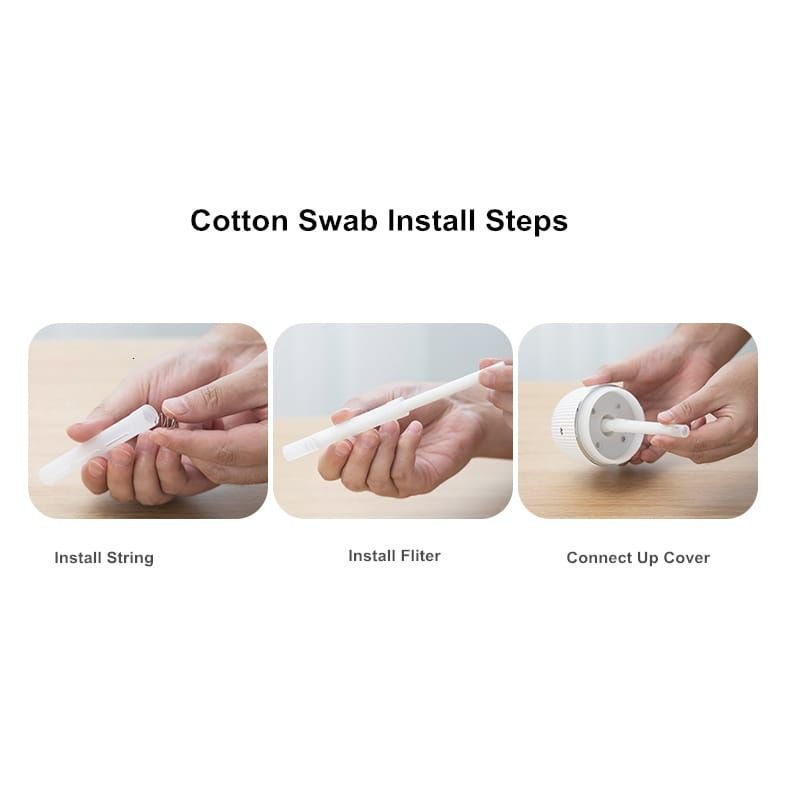 Cotton Swab Install Steps

Install String

Install Fliter

Connect Up Cover